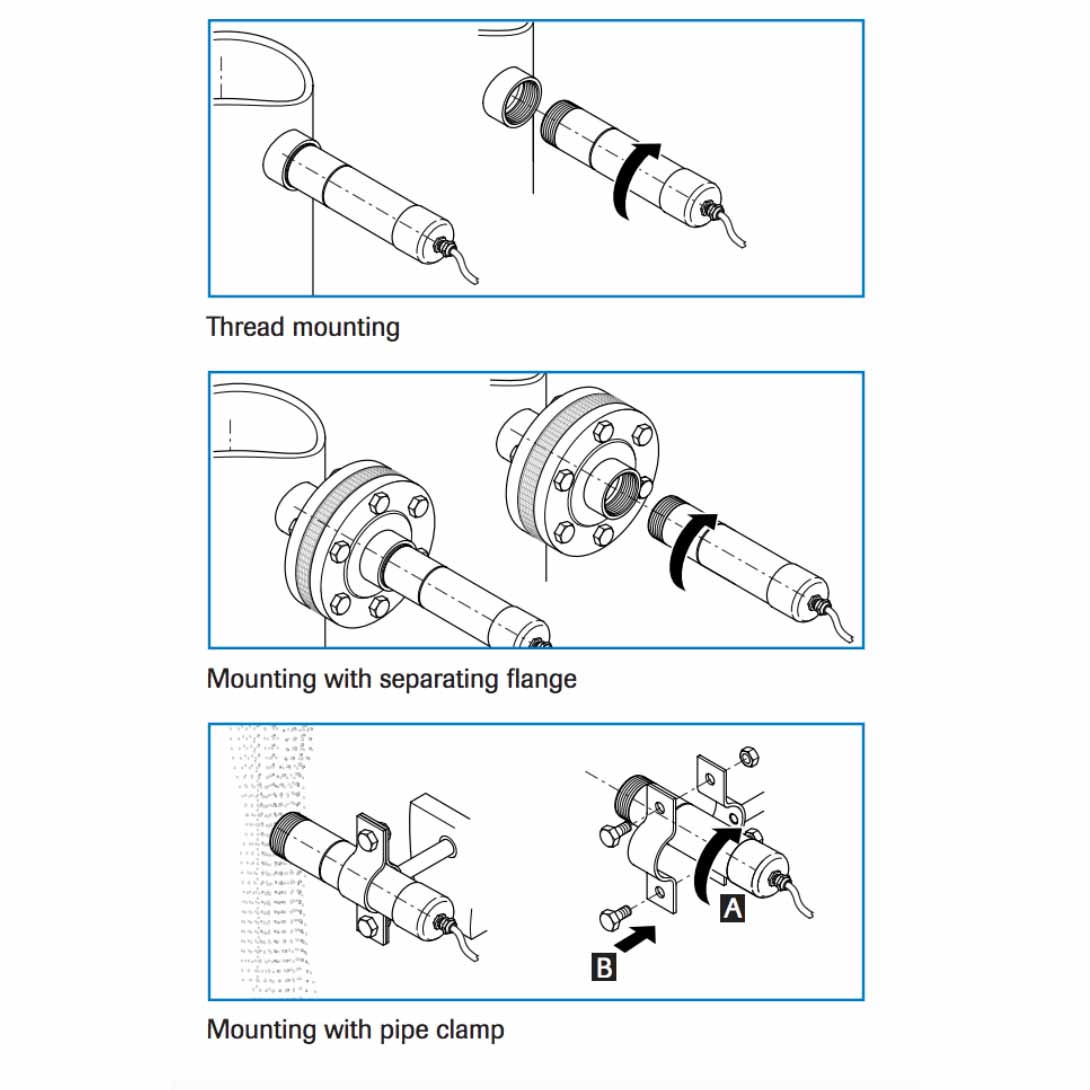 Thread mounting

Mounting with separating flange

A

B

Mounting with pipe clamp