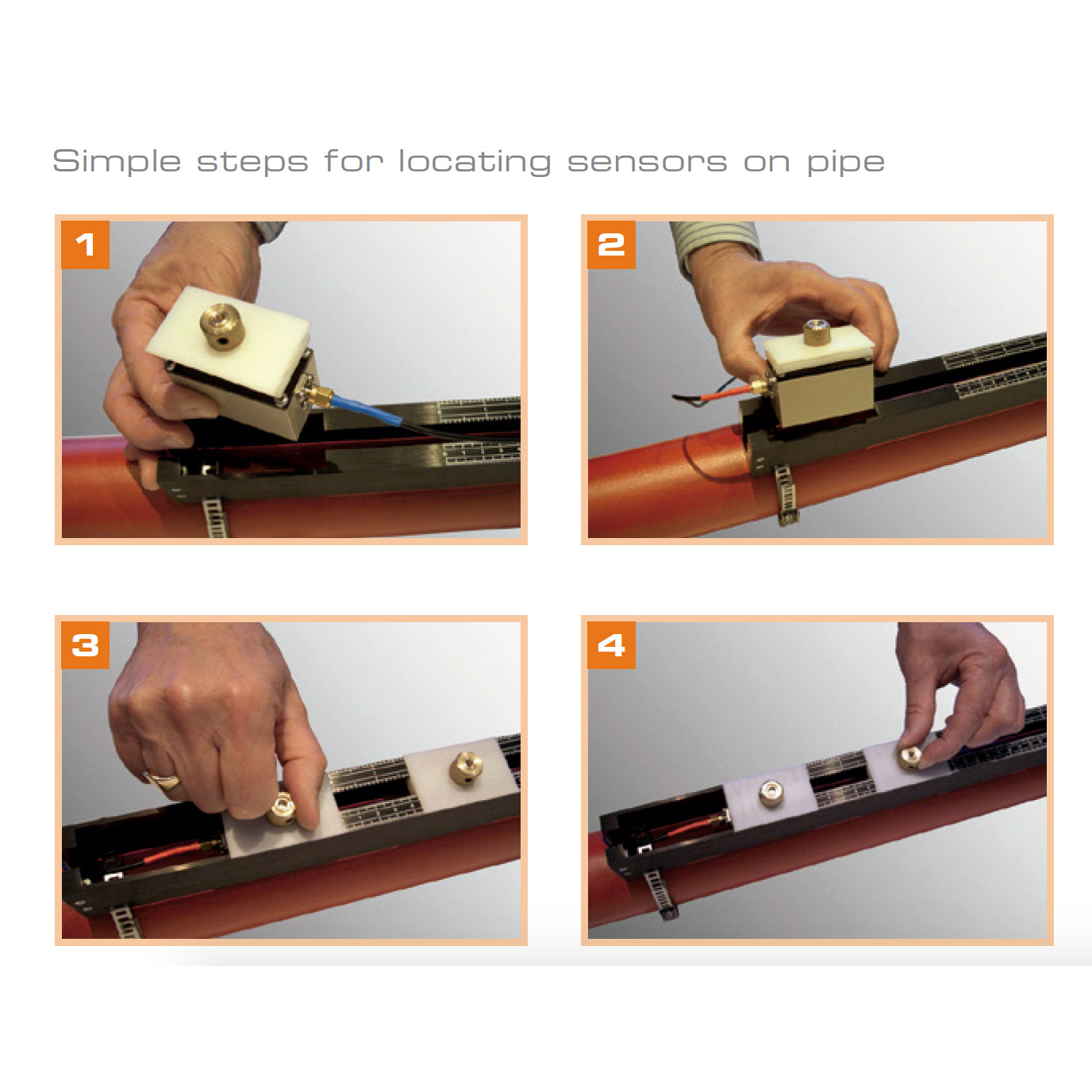 Simple steps for locating sensors on pipe

1

2

3

4