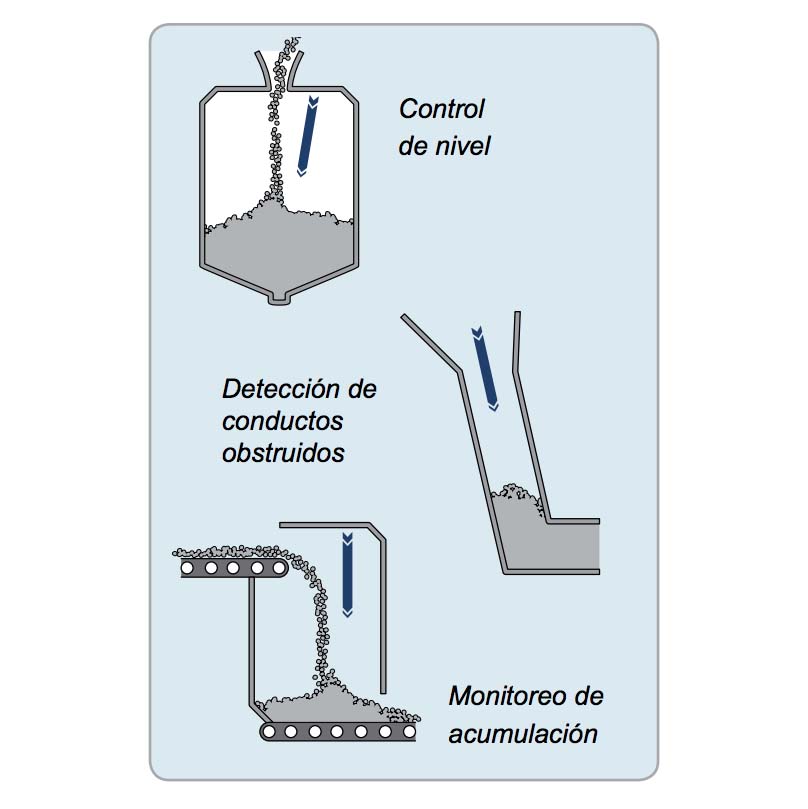 Control de nivel

Detección de conductos obstruidos

Monitoreo de acumulación