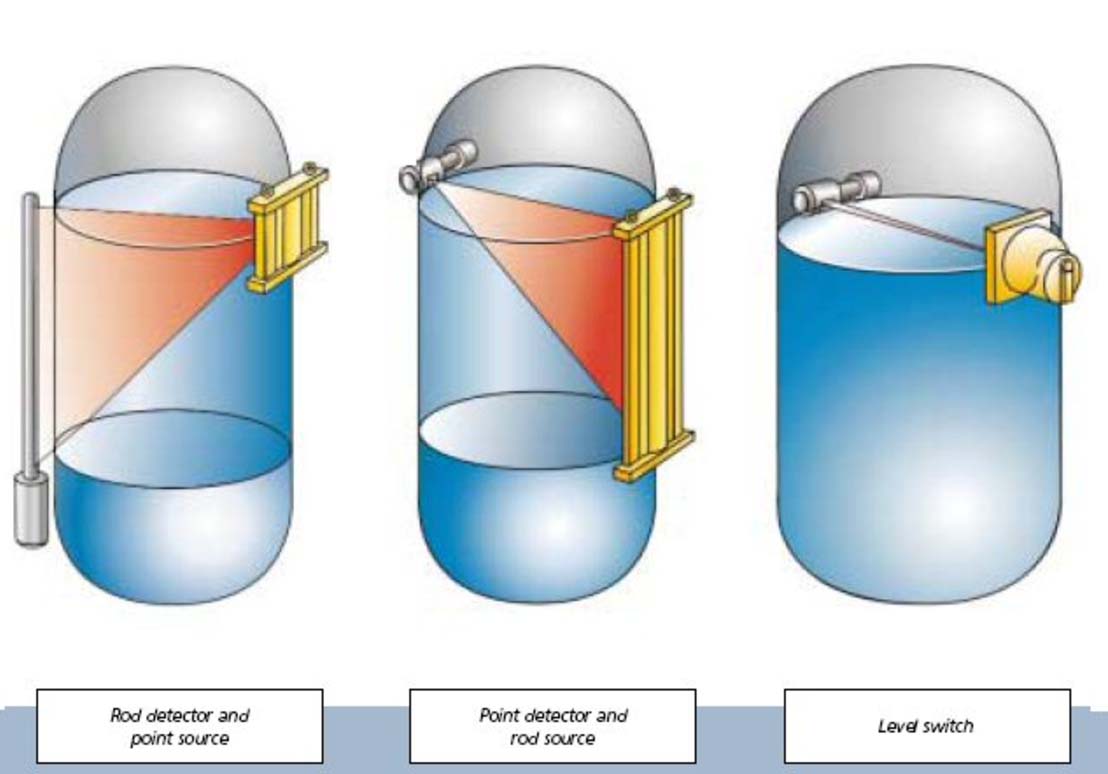 Rod detector and point source

Point detector and rod source

Level switch