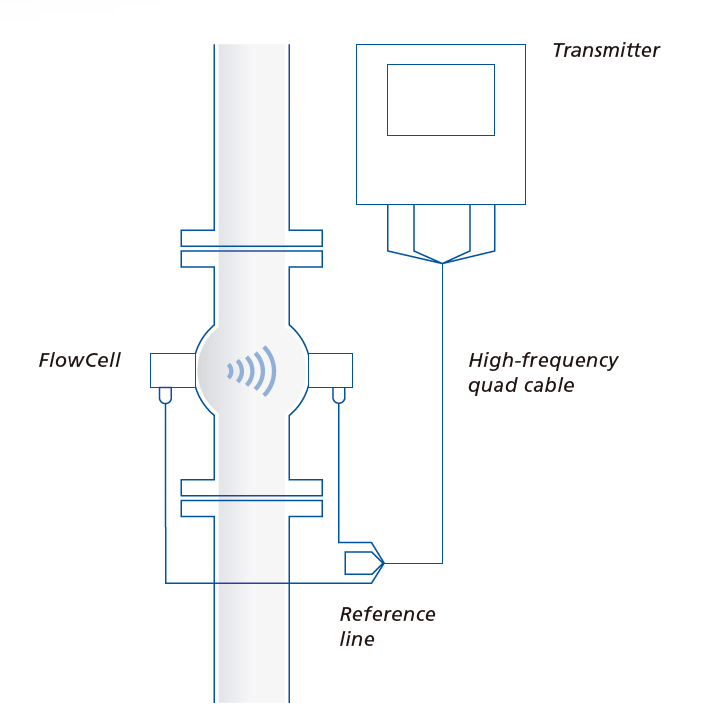 Transmitter

FlowCell

High-frequency quad cable

Reference line